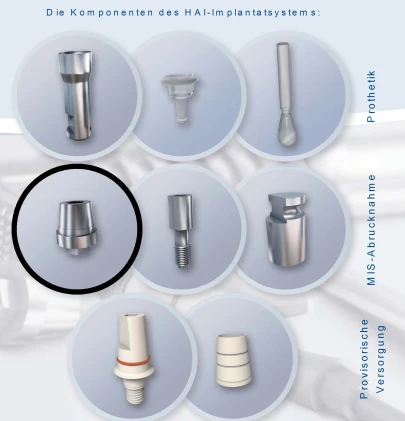 Die Komponenten des HAI-Implantatsystems:

Prothetik

MIS-Abrucknahme

Provisorische Versorgung