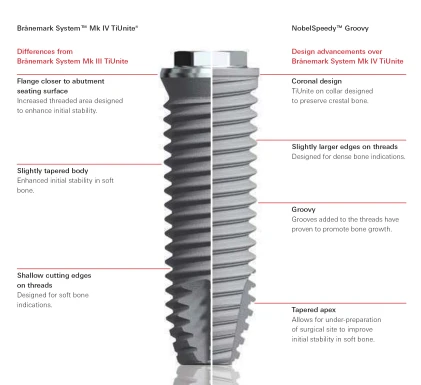 Brånemark System™ Mk IV TiUnite®

Differences from Brånemark System Mk III TiUnite

Flange closer to abutment seating surface
Increased threaded area designed to enhance initial stability.

Slightly tapered body
Enhanced initial stability in soft bone.

Shallow cutting edges on threads
Designed for soft bone indications.

NobelSpeedy™ Groovy

Design advancements over Brånemark System Mk IV TiUnite

Coronal design
TiUnite on collar designed to preserve crestal bone.

Slightly larger edges on threads
Designed for dense bone indications.

Groovy
Grooves added to the threads have proven to promote bone growth.

Tapered apex
Allows for under-preparation of surgical site to improve initial stability in soft bone.